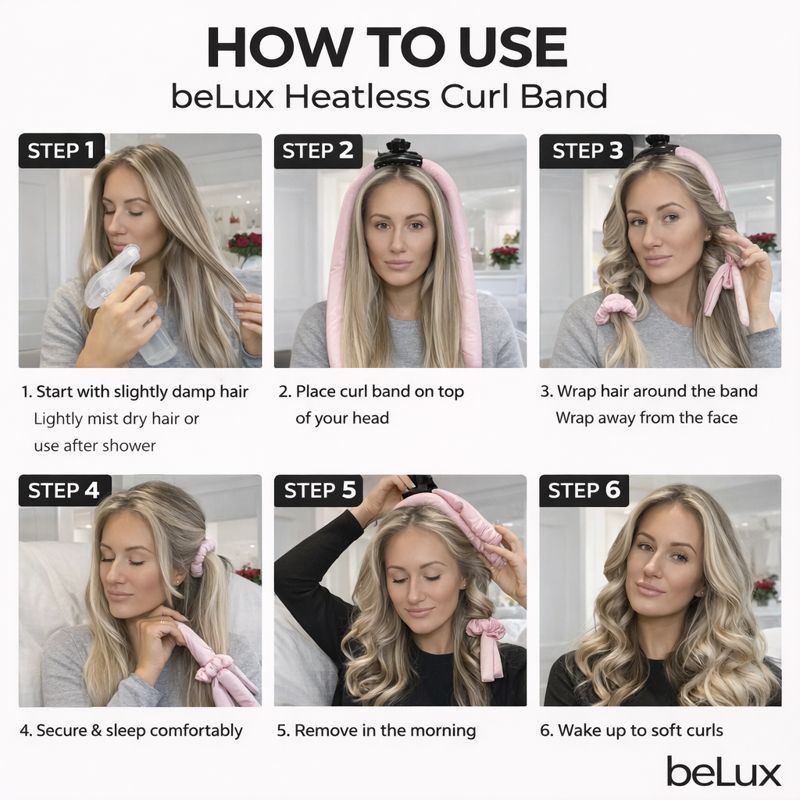 HOW TO USE
beLux Heatless Curl Band

STEP 1

1. Start with slightly damp hair
Lightly mist dry hair or use after shower

STEP 2

2. Place curl band on top of your head

STEP 3

3. Wrap hair around the band
Wrap away from the face

STEP 4

4. Secure & sleep comfortably

STEP 5

5. Remove in the morning

STEP 6

6. Wake up to soft curls

beLux